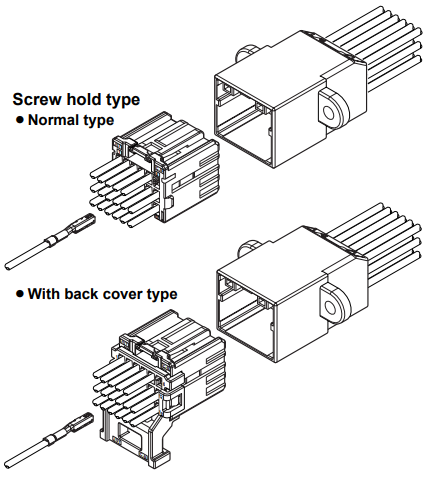 Screw hold type

● Normal type

● With back cover type